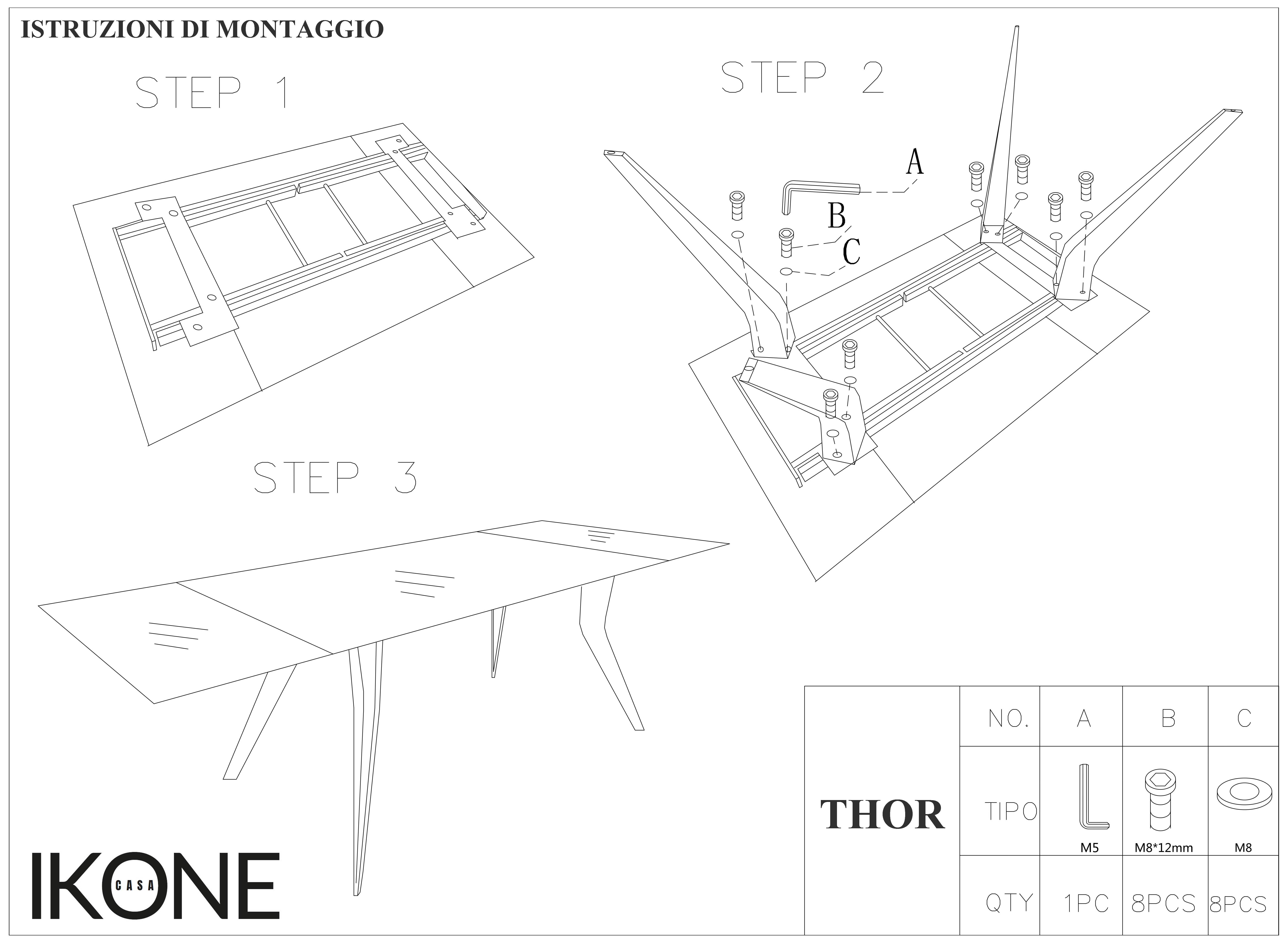 ISTRUZIONI DI MONTAGGIO

STEP 1

STEP 2

A

B

C

STEP 3

IKONE
CASA

| THOR | NO. | A | B | C |
|---|---|---|---|---|
| | TIPO | M5 | M8*12mm | M8 |
| | QTY | 1PC | 8PCS | 8PCS |