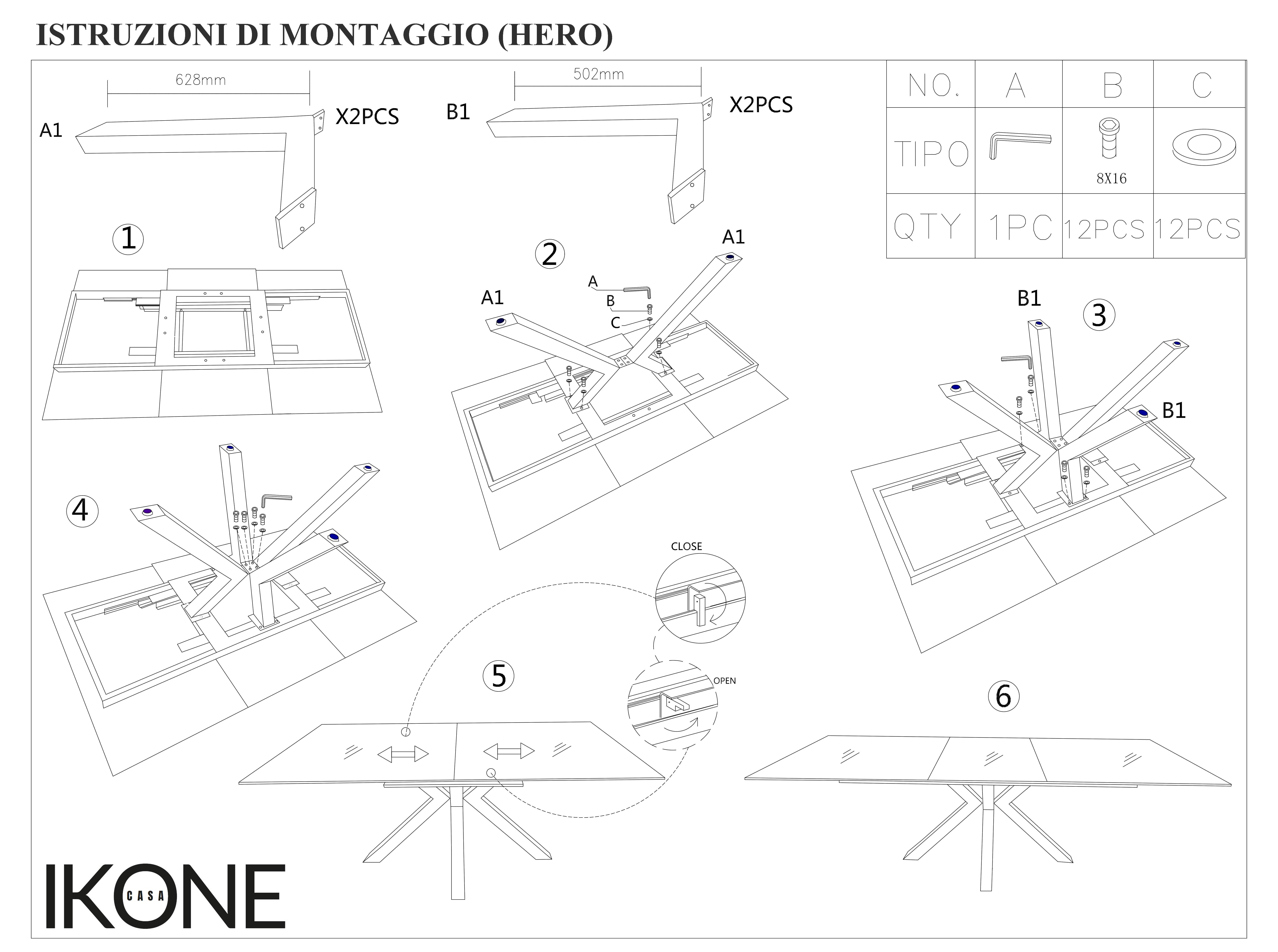 ISTRUZIONI DI MONTAGGIO (HERO)

628mm
A1
X2PCS

502mm
B1
X2PCS

| NO. | A | B | C |
|---|---|---|---|
| TIPO | | 8X16 | |
| QTY | 1PC | 12PCS | 12PCS |

1

2
A1
A1
A
B
C

3
B1
B1

4

CLOSE
OPEN

5

6

IKONE CASA